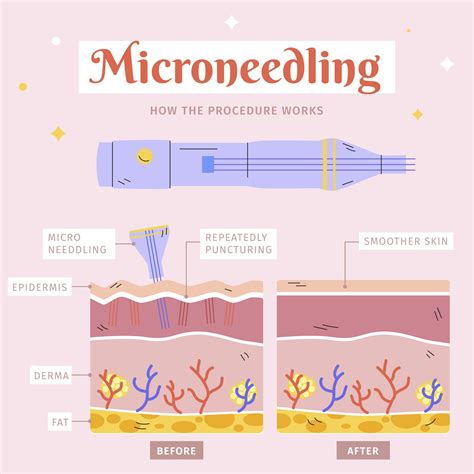 Microneedling

HOW THE PROCEDURE WORKS

MICRO NEEDDLING

REPEATEDLY PUNCTURING

SMOOTHER SKIN

EPIDERMIS

DERMA

FAT

BEFORE

AFTER