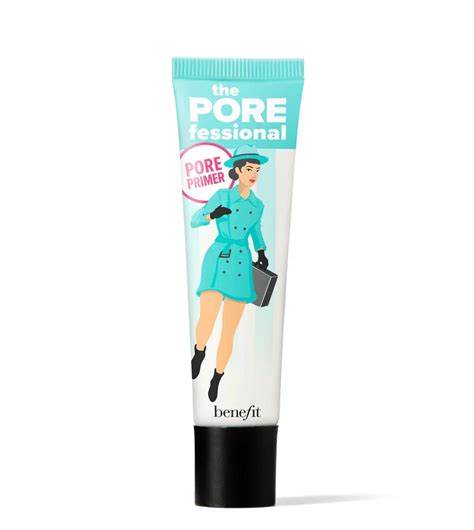 the PORE fessional

PORE PRIMER

benefit