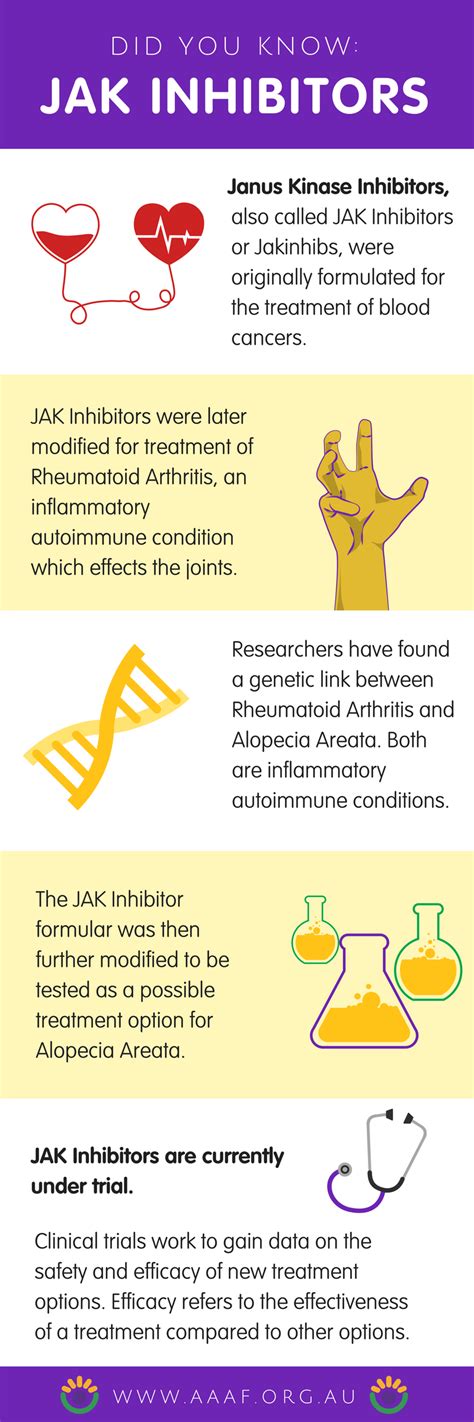 DID YOU KNOW:
JAK INHIBITORS

Janus Kinase Inhibitors, also called JAK Inhibitors or Jakinhibs, were originally formulated for the treatment of blood cancers.

JAK Inhibitors were later modified for treatment of Rheumatoid Arthritis, an inflammatory autoimmune condition which effects the joints.

Researchers have found a genetic link between Rheumatoid Arthritis and Alopecia Areata. Both are inflammatory autoimmune conditions.

The JAK Inhibitor formular was then further modified to be tested as a possible treatment option for Alopecia Areata.

JAK Inhibitors are currently under trial.

Clinical trials work to gain data on the safety and efficacy of new treatment options. Efficacy refers to the effectiveness of a treatment compared to other options.

WWW.AAAF.ORG.AU