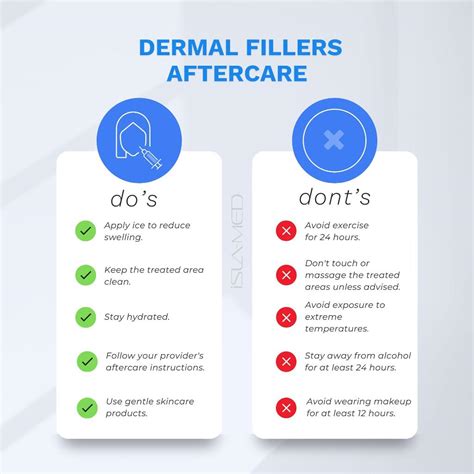 DERMAL FILLERS AFTERCARE

do's

Apply ice to reduce swelling.

Keep the treated area clean.

Stay hydrated.

Follow your provider's aftercare instructions.

Use gentle skincare products.

ISLAMED

dont's

Avoid exercise for 24 hours.

Don't touch or massage the treated areas unless advised.

Avoid exposure to extreme temperatures.

Stay away from alcohol for at least 24 hours.

Avoid wearing makeup for at least 12 hours.