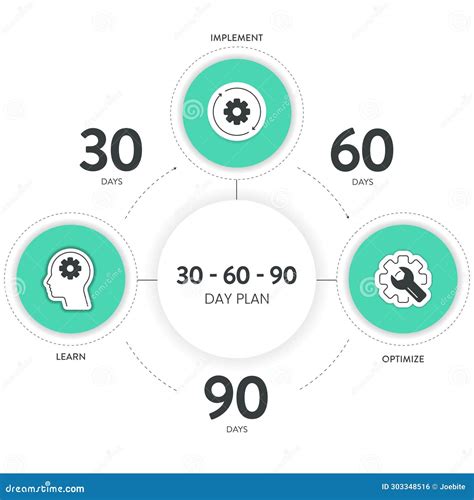 IMPLEMENT

30
DAYS

60
DAYS

30 - 60 - 90
DAY PLAN

LEARN

OPTIMIZE

90
DAYS

dreamstime.com

ID 303348516 © Joebite