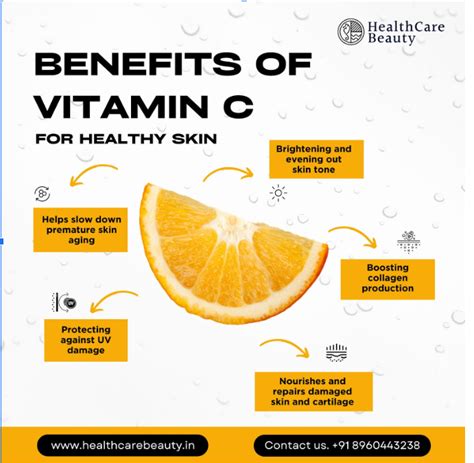 HealthCare Beauty

BENEFITS OF VITAMIN C

FOR HEALTHY SKIN

Brightening and evening out skin tone

Helps slow down premature skin aging

Boosting collagen production

Protecting against UV damage

Nourishes and repairs damaged skin and cartilage

www.healthcarebeauty.in

Contact us. +91 8960443238