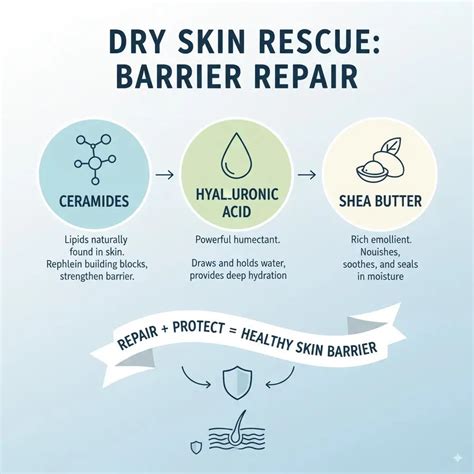 DRY SKIN RESCUE: BARRIER REPAIR

CERAMIDES

Lipids naturally found in skin. Rephlein building blocks, strengthen barrier.

HYAL.URONIC ACID

Powerful humectant.

Draws and holds water, provides deep hydration

SHEA BUTTER

Rich emollient. Nouishes, soothes, and seals in moisture

REPAIR + PROTECT = HEALTHY SKIN BARRIER