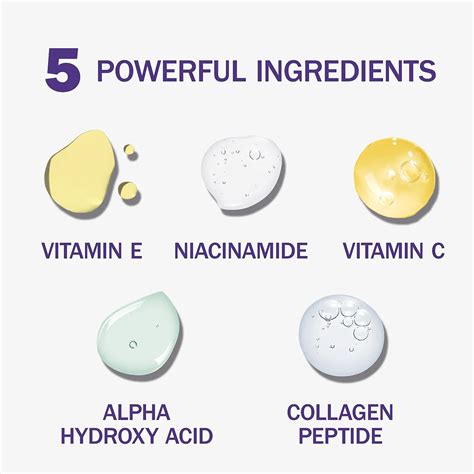 5 POWERFUL INGREDIENTS

VITAMIN E

NIACINAMIDE

VITAMIN C

ALPHA HYDROXY ACID

COLLAGEN PEPTIDE