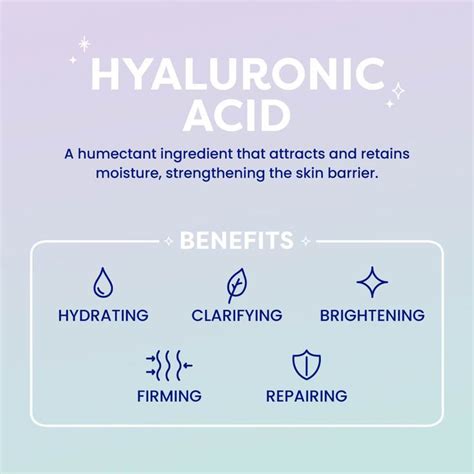 HYALURONIC ACID

A humectant ingredient that attracts and retains moisture, strengthening the skin barrier.

BENEFITS

HYDRATING

CLARIFYING

BRIGHTENING

FIRMING

REPAIRING