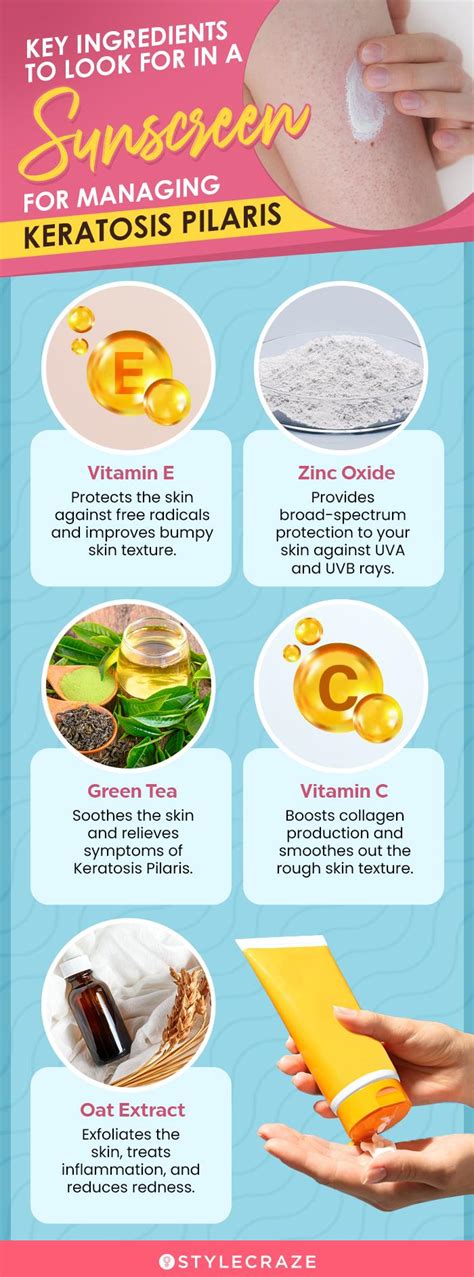 KEY INGREDIENTS TO LOOK FOR IN A Sunscreen FOR MANAGING KERATOSIS PILARIS

E

Vitamin E
Protects the skin against free radicals and improves bumpy skin texture.

Zinc Oxide
Provides broad-spectrum protection to your skin against UVA and UVB rays.

Green Tea
Soothes the skin and relieves symptoms of Keratosis Pilaris.

C

Vitamin C
Boosts collagen production and smoothes out the rough skin texture.

Oat Extract
Exfoliates the skin, treats inflammation, and reduces redness.

STYLECRAZE