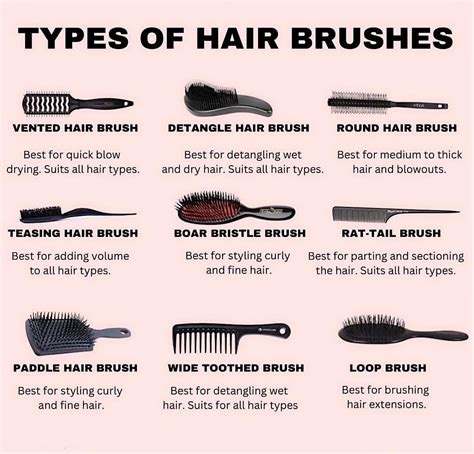 TYPES OF HAIR BRUSHES

VENTED HAIR BRUSH

Best for quick blow drying. Suits all hair types.

DETANGLE HAIR BRUSH

Best for detangling wet and dry hair. Suits all hair types.

ROUND HAIR BRUSH

Best for medium to thick hair and blowouts.

TEASING HAIR BRUSH

Best for adding volume to all hair types.

BOAR BRISTLE BRUSH

Best for styling curly and fine hair.

RAT-TAIL BRUSH

Best for parting and sectioning the hair. Suits all hair types.

PADDLE HAIR BRUSH

Best for styling curly and fine hair.

WIDE TOOTHED BRUSH

Best for detangling wet hair. Suits for all hair types

LOOP BRUSH

Best for brushing hair extensions.