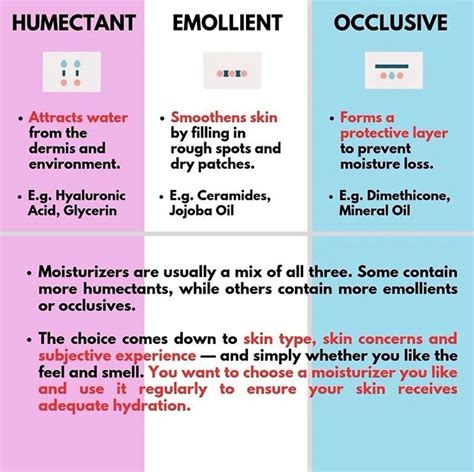 HUMECTANT

• Attracts water from the dermis and environment.

• E.g. Hyaluronic Acid, Glycerin

EMOLLIENT

• Smoothens skin by filling in rough spots and dry patches.

• E.g. Ceramides, Jojoba Oil

OCCLUSIVE

• Forms a protective layer to prevent moisture loss.

• E.g. Dimethicone, Mineral Oil

• Moisturizers are usually a mix of all three. Some contain more humectants, while others contain more emollients or occlusives.

• The choice comes down to skin type, skin concerns and subjective experience — and simply whether you like the feel and smell. You want to choose a moisturizer you like and use it regularly to ensure your skin receives adequate hydration.