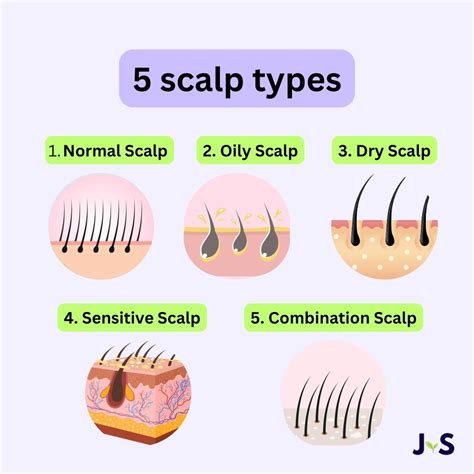 5 scalp types

1. Normal Scalp

2. Oily Scalp

3. Dry Scalp

4. Sensitive Scalp

5. Combination Scalp

JS