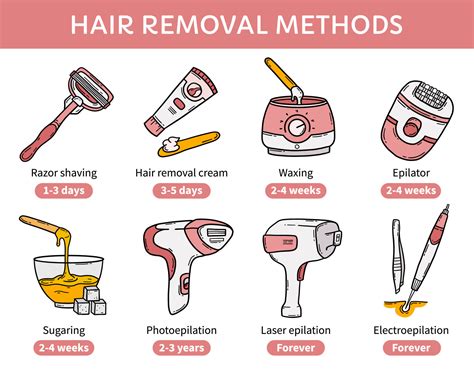 HAIR REMOVAL METHODS

Razor shaving
1-3 days

Hair removal cream
3-5 days

Waxing
2-4 weeks

Epilator
2-4 weeks

Sugaring
2-4 weeks

Photoepilation
2-3 years

Laser epilation
Forever

Electroepilation
Forever