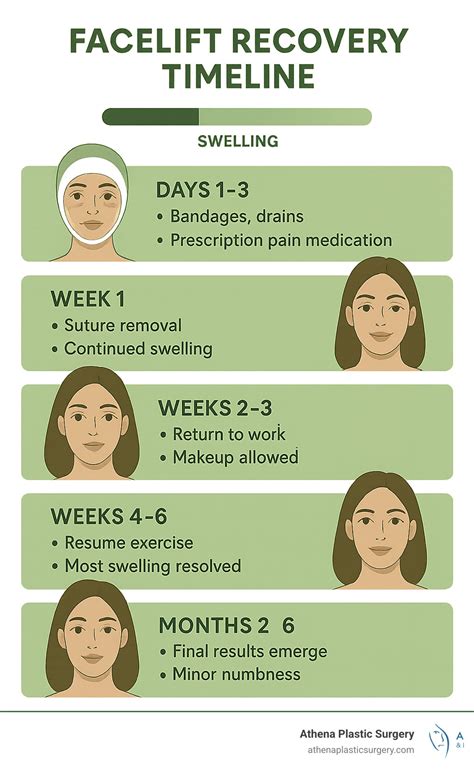 FACELIFT RECOVERY TIMELINE

SWELLING

DAYS 1–3
• Bandages, drains
• Prescription pain medication

WEEK 1
• Suture removal
• Continued swelling

WEEKS 2–3
• Return to work
• Makeup allowed

WEEKS 4–6
• Resume exercise
• Most swelling resolved

MONTHS 2 6
• Final results emerge
• Minor numbness

Athena Plastic Surgery
athenaplasticsurgery.com

A
& I