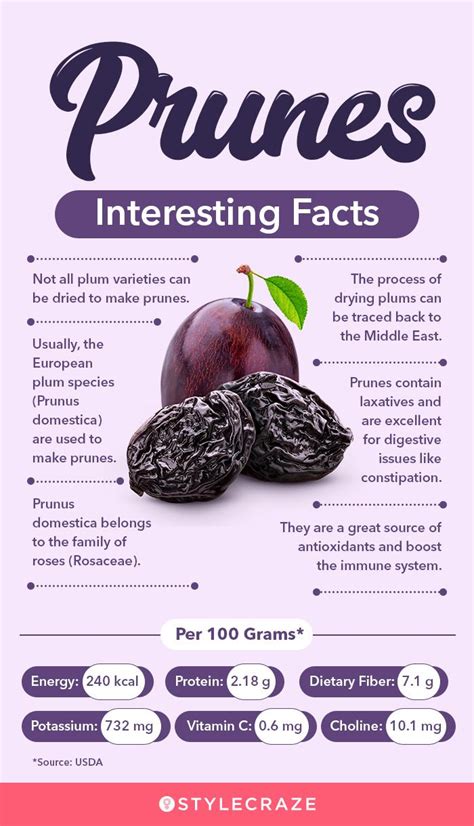 Prunes

Interesting Facts

Not all plum varieties can be dried to make prunes.

Usually, the European plum species (Prunus domestica) are used to make prunes.

Prunus domestica belongs to the family of roses (Rosaceae).

The process of drying plums can be traced back to the Middle East.

Prunes contain laxatives and are excellent for digestive issues like constipation.

They are a great source of antioxidants and boost the immune system.

Per 100 Grams*

Energy: 240 kcal
Protein: 2.18 g
Dietary Fiber: 7.1 g
Potassium: 732 mg
Vitamin C: 0.6 mg
Choline: 10.1 mg

*Source: USDA

STYLECRAZE