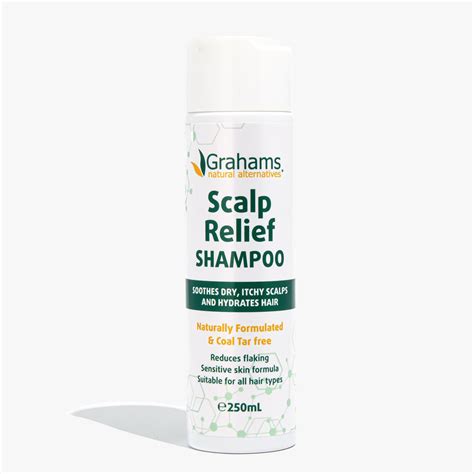 Grahams
natural alternatives

Scalp
Relief
SHAMPOO

SOOTHES DRY, ITCHY SCALPS AND HYDRATES HAIR

Naturally Formulated & Coal Tar free

Reduces flaking
Sensitive skin formula
Suitable for all hair types

℮250mL