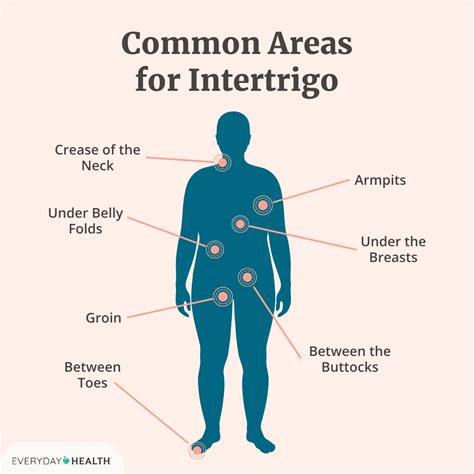 Common Areas for Intertrigo

Crease of the Neck

Armpits

Under Belly Folds

Under the Breasts

Groin

Between the Buttocks

Between Toes

EVERYDAY HEALTH