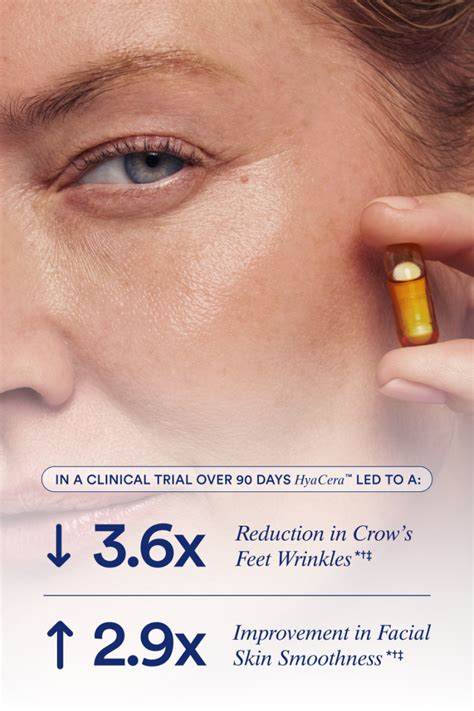 IN A CLINICAL TRIAL OVER 90 DAYS HyaCera™ LED TO A:

↓ 3.6x Reduction in Crow's Feet Wrinkles*†‡

↑ 2.9x Improvement in Facial Skin Smoothness*†‡