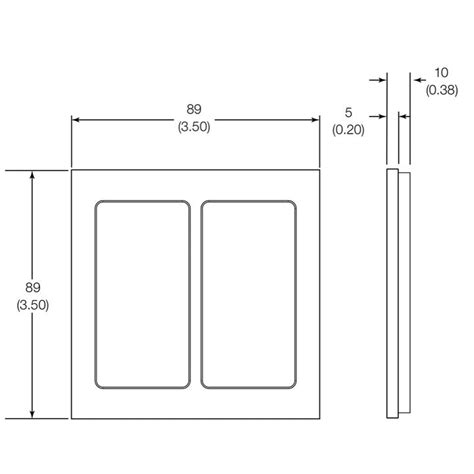 10
(0.38)

89
(3.50)

5
(0.20)

89
(3.50)