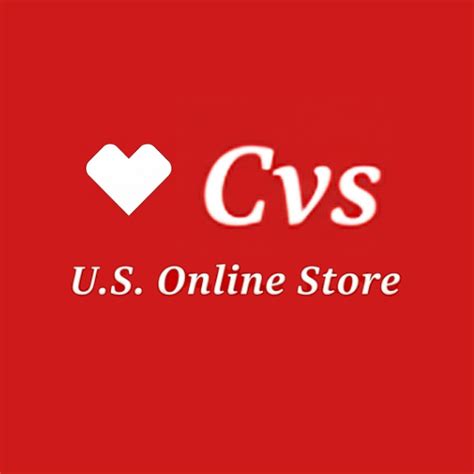 Cvs

U.S. Online Store