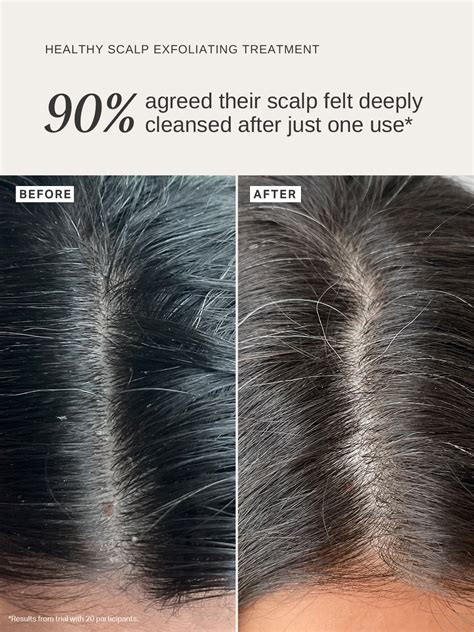 HEALTHY SCALP EXFOLIATING TREATMENT

90% agreed their scalp felt deeply cleansed after just one use*

BEFORE

AFTER

*Results from trial with 20 participants.