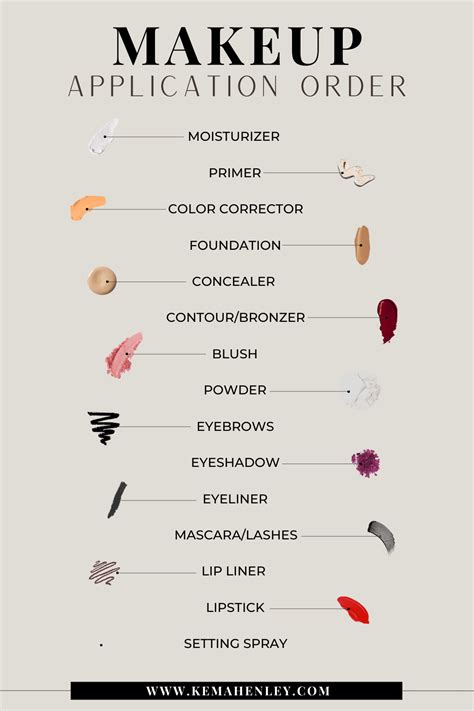 MAKEUP
APPLICATION ORDER

MOISTURIZER
PRIMER
COLOR CORRECTOR
FOUNDATION
CONCEALER
CONTOUR/BRONZER
BLUSH
POWDER
EYEBROWS
EYESHADOW
EYELINER
MASCARA/LASHES
LIP LINER
LIPSTICK
SETTING SPRAY

WWW.KEMAHENLEY.COM