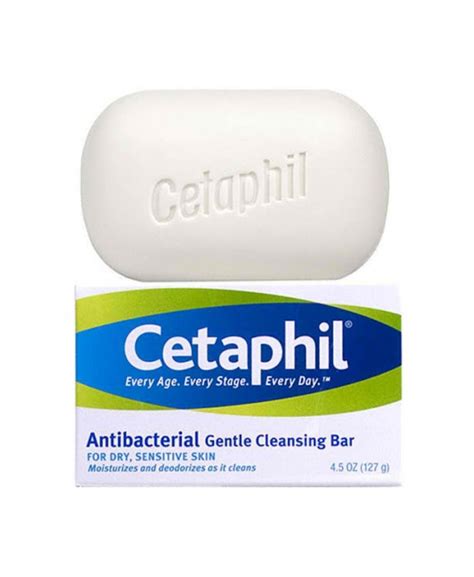 Cetaphil

Cetaphil®
Every Age. Every Stage. Every Day.™

Antibacterial Gentle Cleansing Bar
FOR DRY, SENSITIVE SKIN
Moisturizes and deodorizes as it cleans
4.5 OZ (127 g)