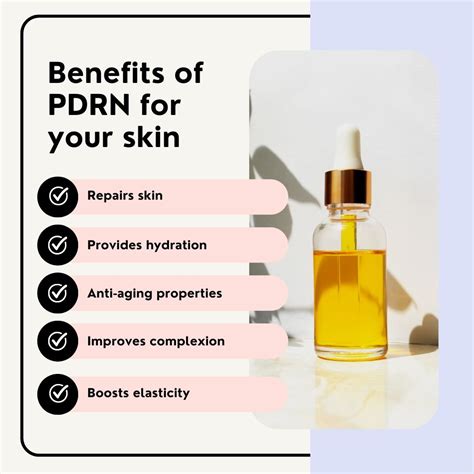 Benefits of PDRN for your skin

Repairs skin

Provides hydration

Anti-aging properties

Improves complexion

Boosts elasticity