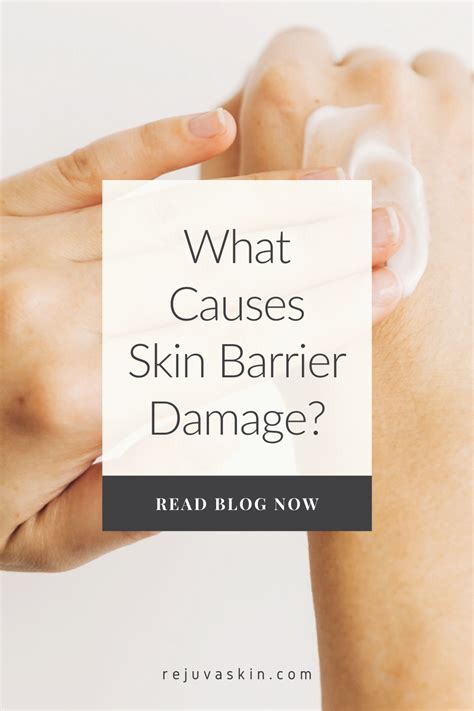 What Causes Skin Barrier Damage?

READ BLOG NOW

rejuvaskin.com