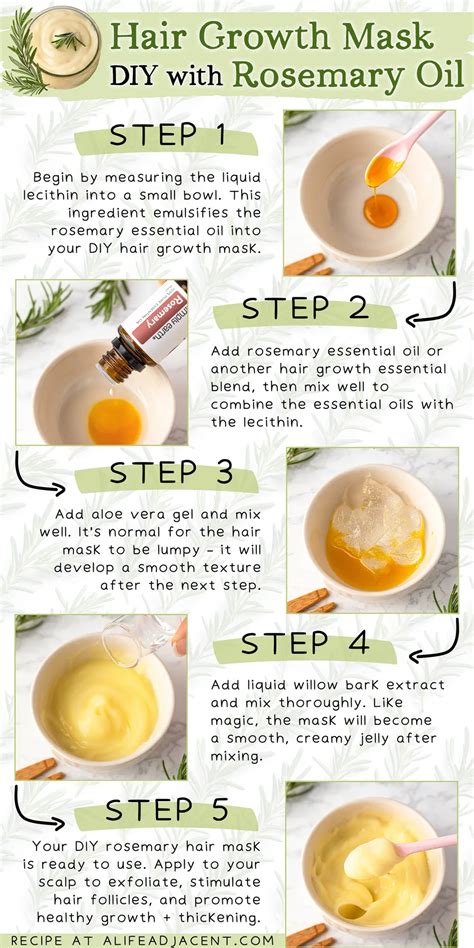 Hair Growth Mask
DIY with Rosemary Oil

STEP 1

Begin by measuring the liquid lecithin into a small bowl. This ingredient emulsifies the rosemary essential oil into your DIY hair growth mask.

Rosemary

STEP 2

Add rosemary essential oil or another hair growth essential blend, then mix well to combine the essential oils with the lecithin.

STEP 3

Add aloe vera gel and mix well. It's normal for the hair mask to be lumpy – it will develop a smooth texture after the next step.

STEP 4

Add liquid willow bark extract and mix thoroughly. Like magic, the mask will become a smooth, creamy jelly after mixing.

STEP 5

Your DIY rosemary hair mask is ready to use. Apply to your scalp to exfoliate, stimulate hair follicles, and promote healthy growth + thickening.

RECIPE AT ALIFEADJACENT.COM