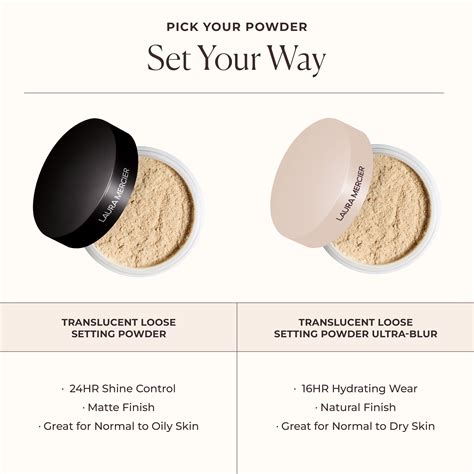 PICK YOUR POWDER

Set Your Way

LAURA MERCIER

LAURA MERCIER

| TRANSLUCENT LOOSE SETTING POWDER | TRANSLUCENT LOOSE SETTING POWDER ULTRA-BLUR |
|---|---|
| · 24HR Shine Control · Matte Finish · Great for Normal to Oily Skin | · 16HR Hydrating Wear · Natural Finish · Great for Normal to Dry Skin |