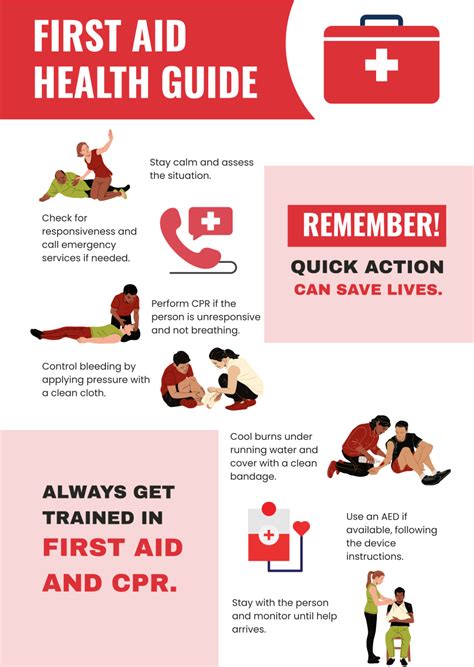 FIRST AID HEALTH GUIDE

Stay calm and assess the situation.

Check for responsiveness and call emergency services if needed.

REMEMBER!

QUICK ACTION CAN SAVE LIVES.

Perform CPR if the person is unresponsive and not breathing.

Control bleeding by applying pressure with a clean cloth.

Cool burns under running water and cover with a clean bandage.

ALWAYS GET TRAINED IN FIRST AID AND CPR.

Use an AED if available, following the device instructions.

Stay with the person and monitor until help arrives.