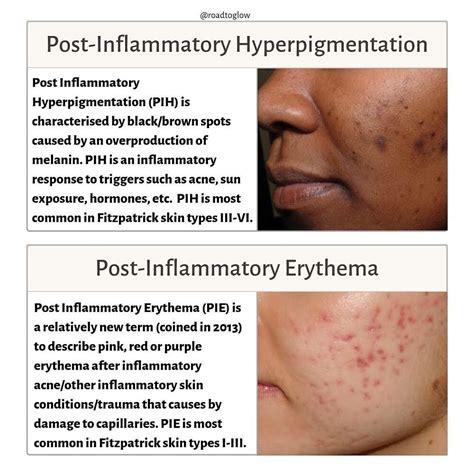 @roadtoglow

Post-Inflammatory Hyperpigmentation

Post Inflammatory Hyperpigmentation (PIH) is characterised by black/brown spots caused by an overproduction of melanin. PIH is an inflammatory response to triggers such as acne, sun exposure, hormones, etc. PIH is most common in Fitzpatrick skin types III-VI.

Post-Inflammatory Erythema

Post Inflammatory Erythema (PIE) is a relatively new term (coined in 2013) to describe pink, red or purple erythema after inflammatory acne/other inflammatory skin conditions/trauma that causes by damage to capillaries. PIE is most common in Fitzpatrick skin types I-III.