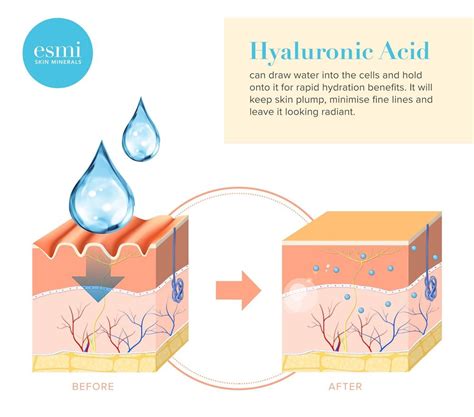 esmi
SKIN MINERALS

Hyaluronic Acid

can draw water into the cells and hold onto it for rapid hydration benefits. It will keep skin plump, minimise fine lines and leave it looking radiant.

BEFORE

AFTER