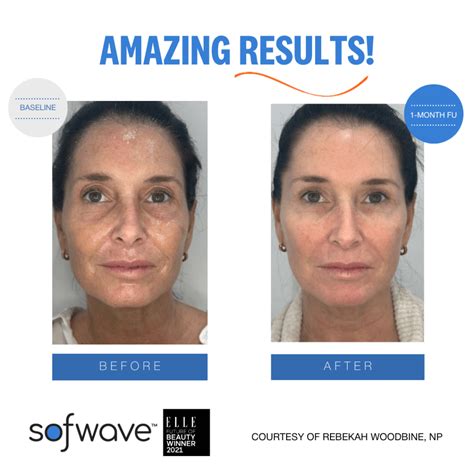 AMAZING RESULTS!

BASELINE

1-MONTH FU

BEFORE

AFTER

sofwave™

ELLE
FUTURE OF
BEAUTY
WINNER
2021

COURTESY OF REBEKAH WOODBINE, NP