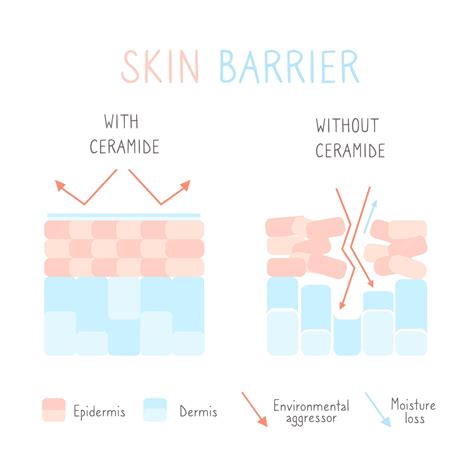 SKIN BARRIER

WITH CERAMIDE

WITHOUT CERAMIDE

Epidermis

Dermis

Environmental aggressor

Moisture loss