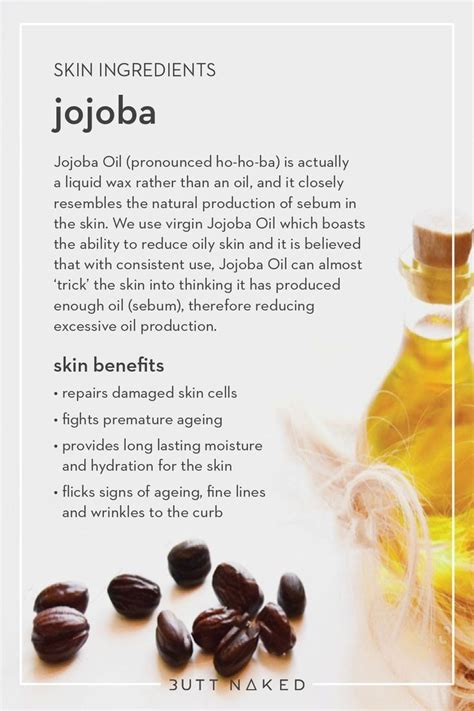 SKIN INGREDIENTS

jojoba

Jojoba Oil (pronounced ho-ho-ba) is actually a liquid wax rather than an oil, and it closely resembles the natural production of sebum in the skin. We use virgin Jojoba Oil which boasts the ability to reduce oily skin and it is believed that with consistent use, Jojoba Oil can almost 'trick' the skin into thinking it has produced enough oil (sebum), therefore reducing excessive oil production.

skin benefits

• repairs damaged skin cells
• fights premature ageing
• provides long lasting moisture and hydration for the skin
• flicks signs of ageing, fine lines and wrinkles to the curb

BUTT NAKED