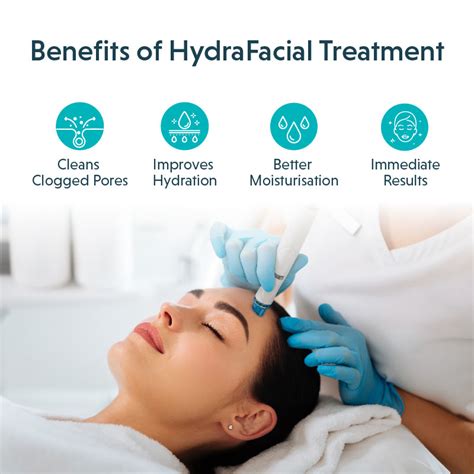 Benefits of HydraFacial Treatment

Cleans Clogged Pores

Improves Hydration

Better Moisturisation

Immediate Results