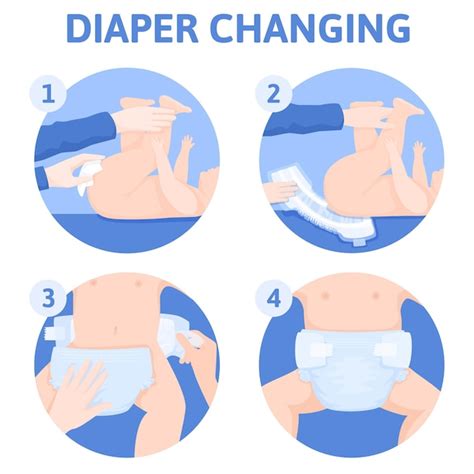 DIAPER CHANGING

1

2

3

4