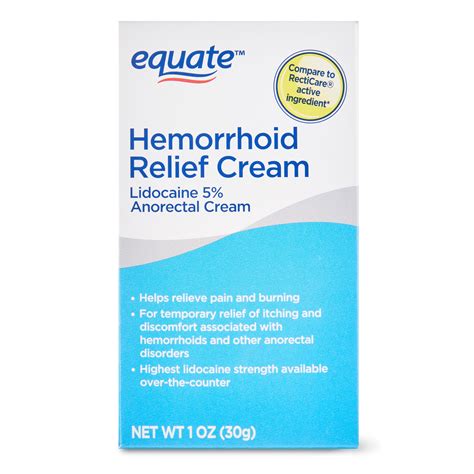 equate™

Compare to RectiCare® active ingredient*

Hemorrhoid Relief Cream

Lidocaine 5% Anorectal Cream

• Helps relieve pain and burning
• For temporary relief of itching and discomfort associated with hemorrhoids and other anorectal disorders
• Highest lidocaine strength available over-the-counter

NET WT 1 OZ (30g)