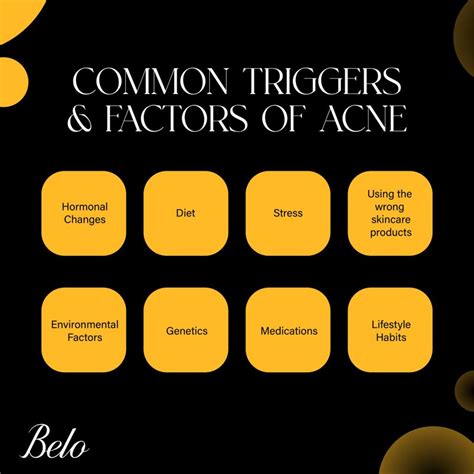 COMMON TRIGGERS & FACTORS OF ACNE

Hormonal Changes

Diet

Stress

Using the wrong skincare products

Environmental Factors

Genetics

Medications

Lifestyle Habits

Belo