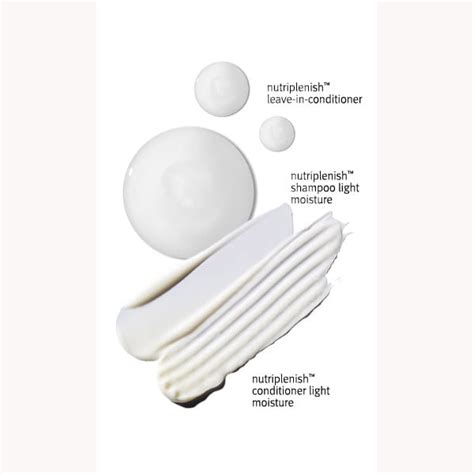 nutriplenish™
leave-in-conditioner

nutriplenish™
shampoo light
moisture

nutriplenish™
conditioner light
moisture