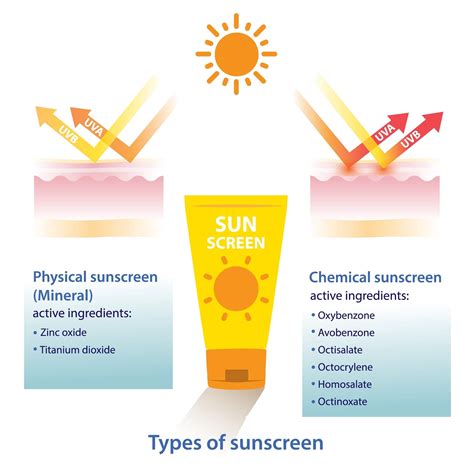 UVB
UVA

UVA
UVB

SUN
SCREEN

Physical sunscreen (Mineral)
active ingredients:
• Zinc oxide
• Titanium dioxide

Chemical sunscreen
active ingredients:
• Oxybenzone
• Avobenzone
• Octisalate
• Octocrylene
• Homosalate
• Octinoxate

Types of sunscreen