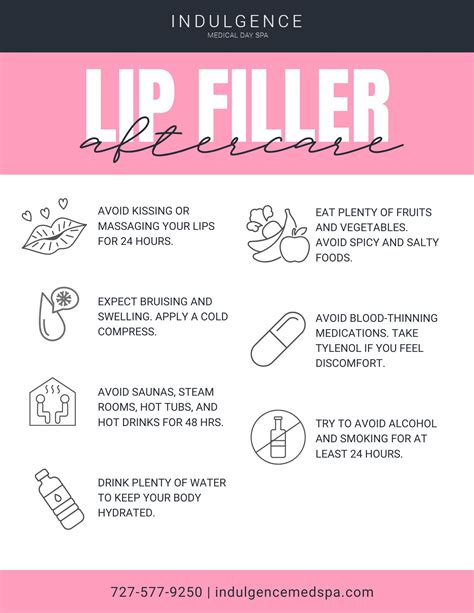 INDULGENCE
MEDICAL DAY SPA

LIP FILLER
aftercare

AVOID KISSING OR MASSAGING YOUR LIPS FOR 24 HOURS.

EXPECT BRUISING AND SWELLING. APPLY A COLD COMPRESS.

AVOID SAUNAS, STEAM ROOMS, HOT TUBS, AND HOT DRINKS FOR 48 HRS.

DRINK PLENTY OF WATER TO KEEP YOUR BODY HYDRATED.

EAT PLENTY OF FRUITS AND VEGETABLES. AVOID SPICY AND SALTY FOODS.

AVOID BLOOD-THINNING MEDICATIONS. TAKE TYLENOL IF YOU FEEL DISCOMFORT.

TRY TO AVOID ALCOHOL AND SMOKING FOR AT LEAST 24 HOURS.

727-577-9250 | indulgencemedspa.com