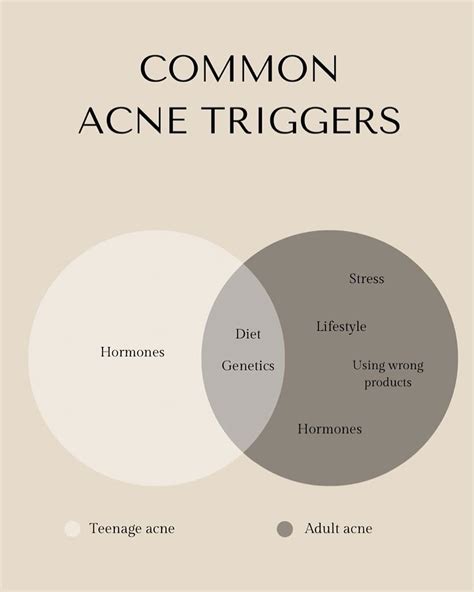 COMMON
ACNE TRIGGERS

Hormones

Diet

Genetics

Stress

Lifestyle

Using wrong products

Hormones

Teenage acne

Adult acne