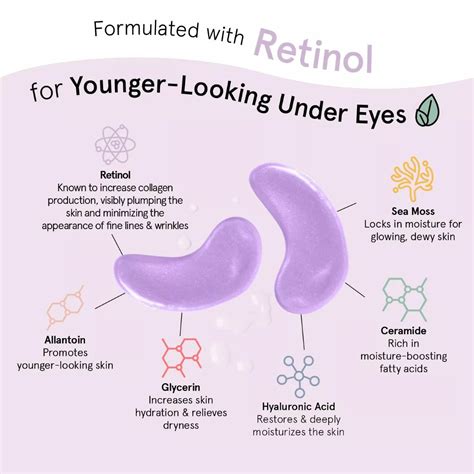 Formulated with Retinol

for Younger-Looking Under Eyes

Retinol
Known to increase collagen production, visibly plumping the skin and minimizing the appearance of fine lines & wrinkles

Sea Moss
Locks in moisture for glowing, dewy skin

Allantoin
Promotes younger-looking skin

Ceramide
Rich in moisture-boosting fatty acids

Glycerin
Increases skin hydration & relieves dryness

Hyaluronic Acid
Restores & deeply moisturizes the skin