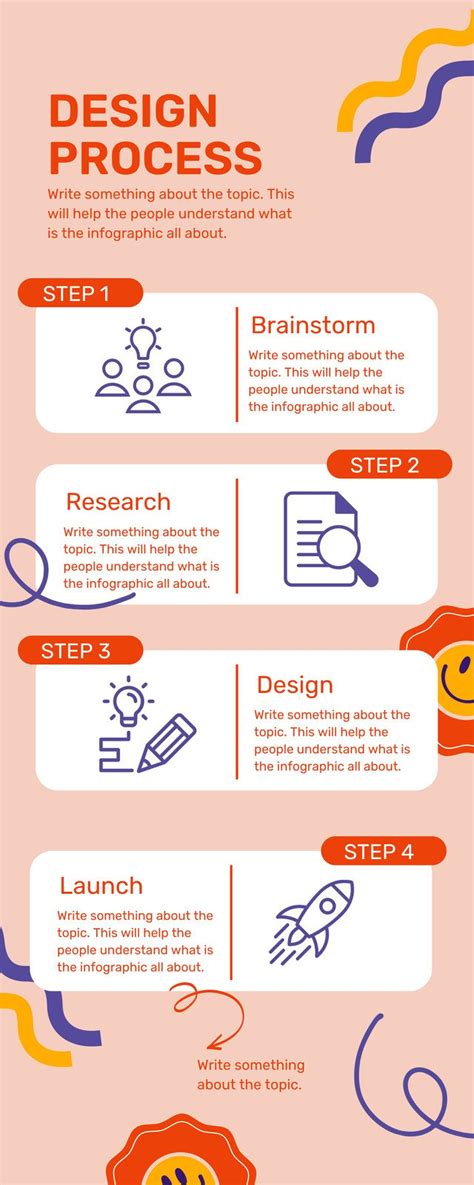 DESIGN PROCESS

Write something about the topic. This will help the people understand what is the infographic all about.

STEP 1

Brainstorm

Write something about the topic. This will help the people understand what is the infographic all about.

STEP 2

Research

Write something about the topic. This will help the people understand what is the infographic all about.

STEP 3

Design

Write something about the topic. This will help the people understand what is the infographic all about.

STEP 4

Launch

Write something about the topic. This will help the people understand what is the infographic all about.

Write something about the topic.