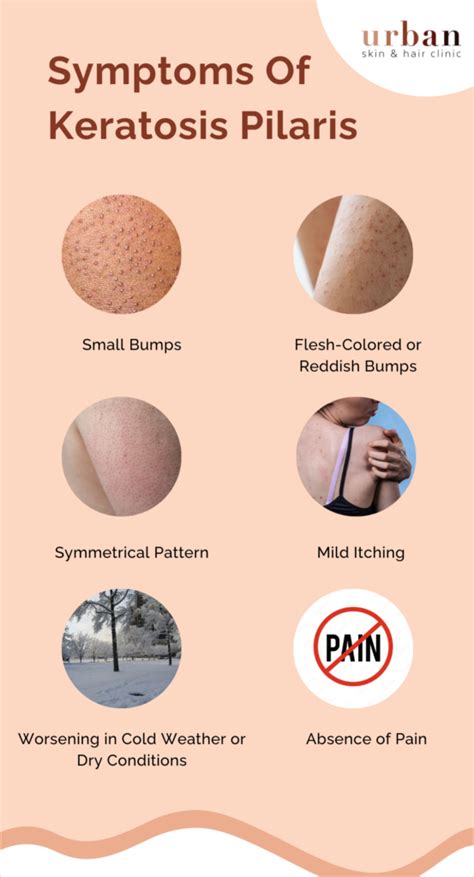 urban
skin & hair clinic

Symptoms Of Keratosis Pilaris

Small Bumps

Flesh-Colored or Reddish Bumps

Symmetrical Pattern

Mild Itching

Worsening in Cold Weather or Dry Conditions

PAIN

Absence of Pain