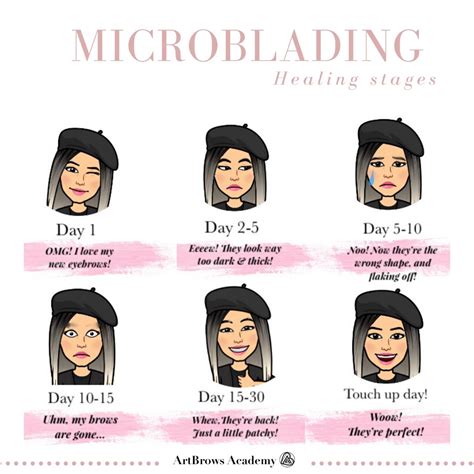 MICROBLADING
Healing stages

Day 1
OMG! I love my new eyebrows!

Day 2-5
Eeeew! They look way too dark & thick!

Day 5-10
Noo! Now they're the wrong shape, and flaking off!

Day 10-15
Uhm, my brows are gone...

Day 15-30
Whew, They're back! Just a little patchy!

Touch up day!
Woow! They're perfect!

ArtBrows Academy