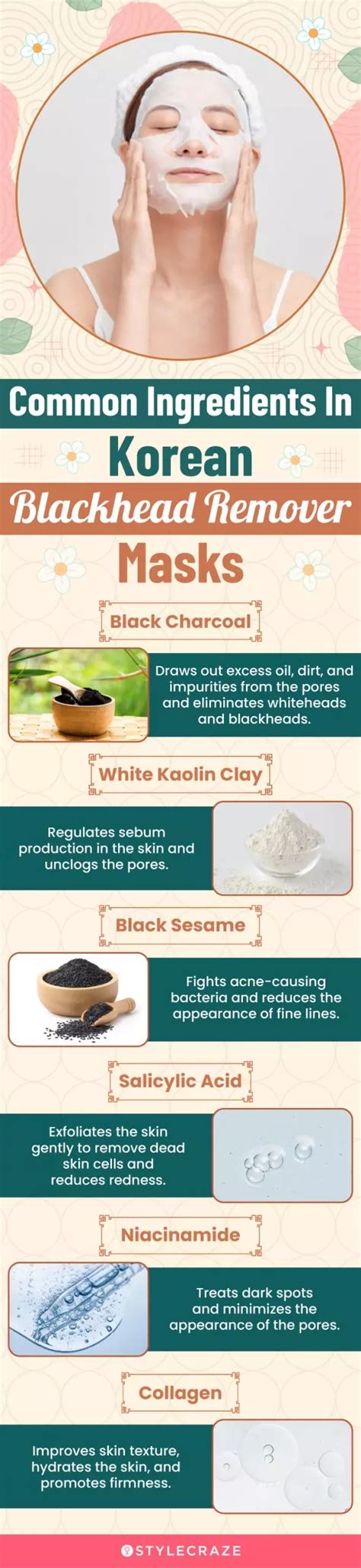 Common Ingredients In Korean Blackhead Remover Masks

Black Charcoal

Draws out excess oil, dirt, and impurities from the pores and eliminates whiteheads and blackheads.

White Kaolin Clay

Regulates sebum production in the skin and unclogs the pores.

Black Sesame

Fights acne-causing bacteria and reduces the appearance of fine lines.

Salicylic Acid

Exfoliates the skin gently to remove dead skin cells and reduces redness.

Niacinamide

Treats dark spots and minimizes the appearance of the pores.

Collagen

Improves skin texture, hydrates the skin, and promotes firmness.

STYLECRAZE