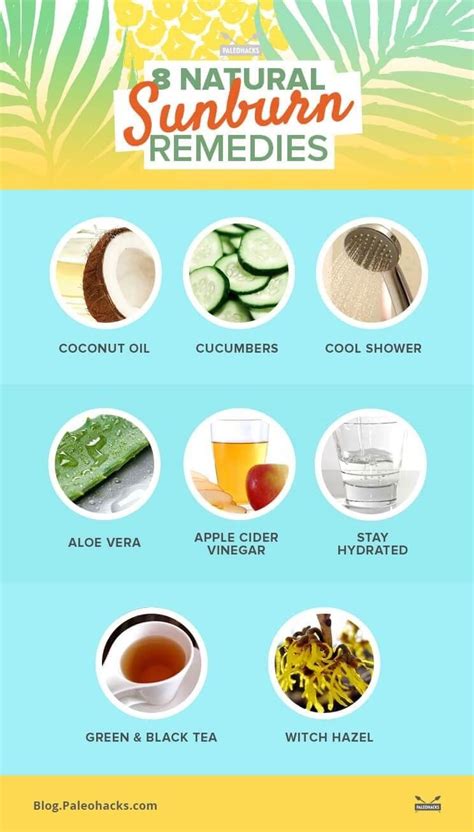 PALEOHACKS

8 NATURAL
Sunburn
REMEDIES

COCONUT OIL

CUCUMBERS

COOL SHOWER

ALOE VERA

APPLE CIDER VINEGAR

STAY HYDRATED

GREEN & BLACK TEA

WITCH HAZEL

Blog.Paleohacks.com

PALEOHACKS