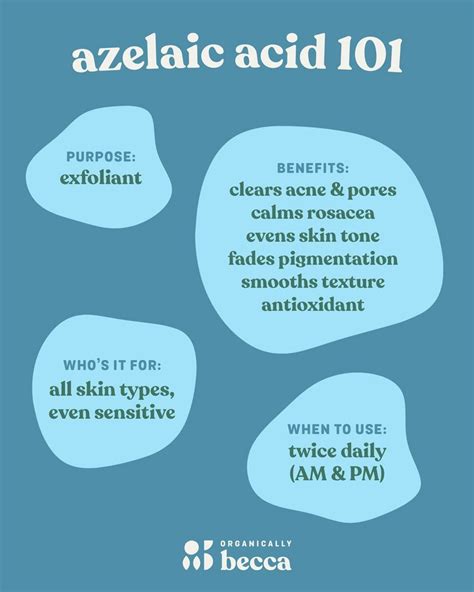 azelaic acid 101

PURPOSE:
exfoliant

BENEFITS:
clears acne & pores
calms rosacea
evens skin tone
fades pigmentation
smooths texture
antioxidant

WHO'S IT FOR:
all skin types,
even sensitive

WHEN TO USE:
twice daily
(AM & PM)

ORGANICALLY
becca