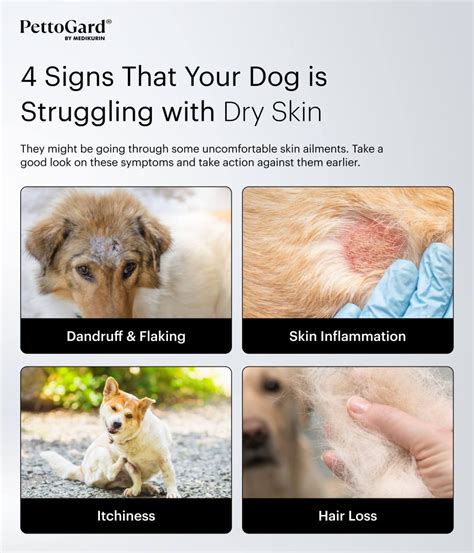 PettoGard®
BY MEDIKURIN

4 Signs That Your Dog is Struggling with Dry Skin

They might be going through some uncomfortable skin ailments. Take a good look on these symptoms and take action against them earlier.

Dandruff & Flaking

Skin Inflammation

Itchiness

Hair Loss